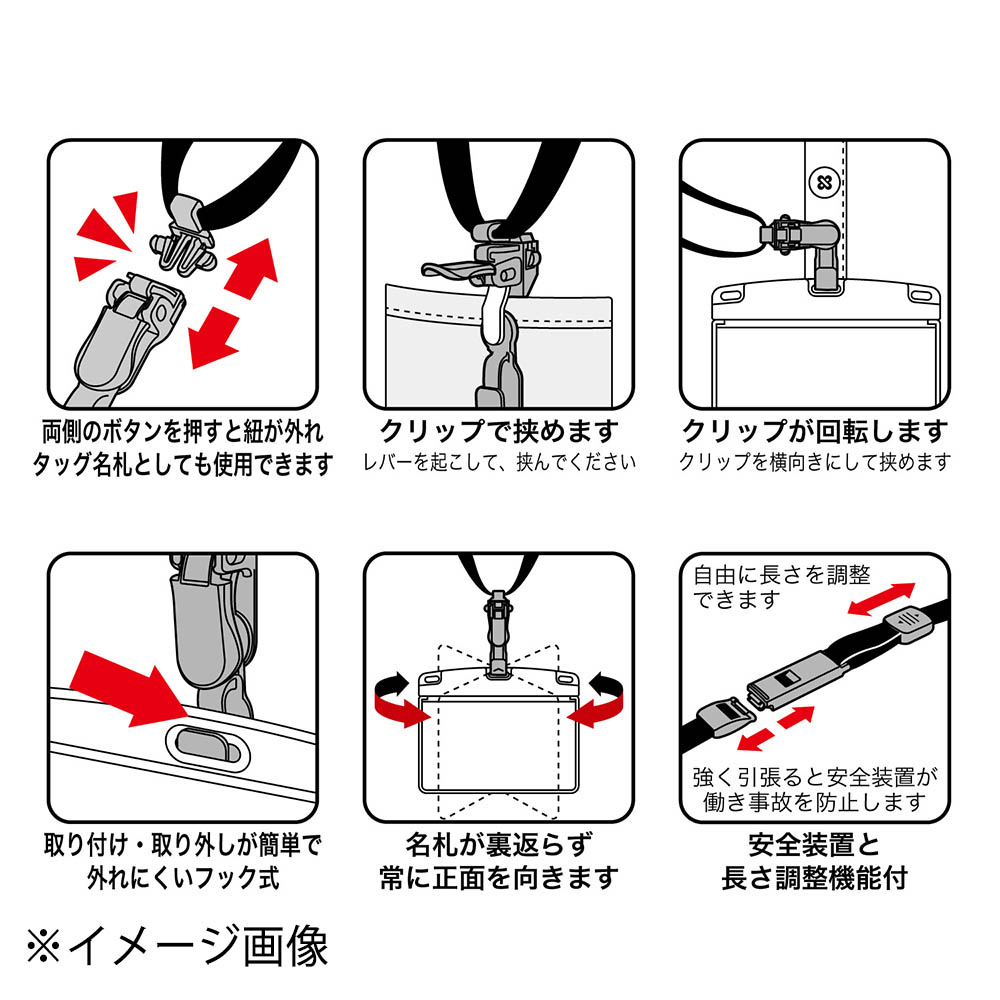 両側のボタンを押すと紐が外れ
タッグ名札としても使用できます

クリップで挟めます
レバーを起こして、挟んでください

クリップが回転します
クリップを横向きにして挟めます

取り付け・取り外しが簡単で
外れにくいフック式

名札が裏返らず
常に正面を向きます

自由に長さを調整
できます

強く引張ると安全装置が
働き事故を防止します

安全装置と
長さ調整機能付

※イメージ画像