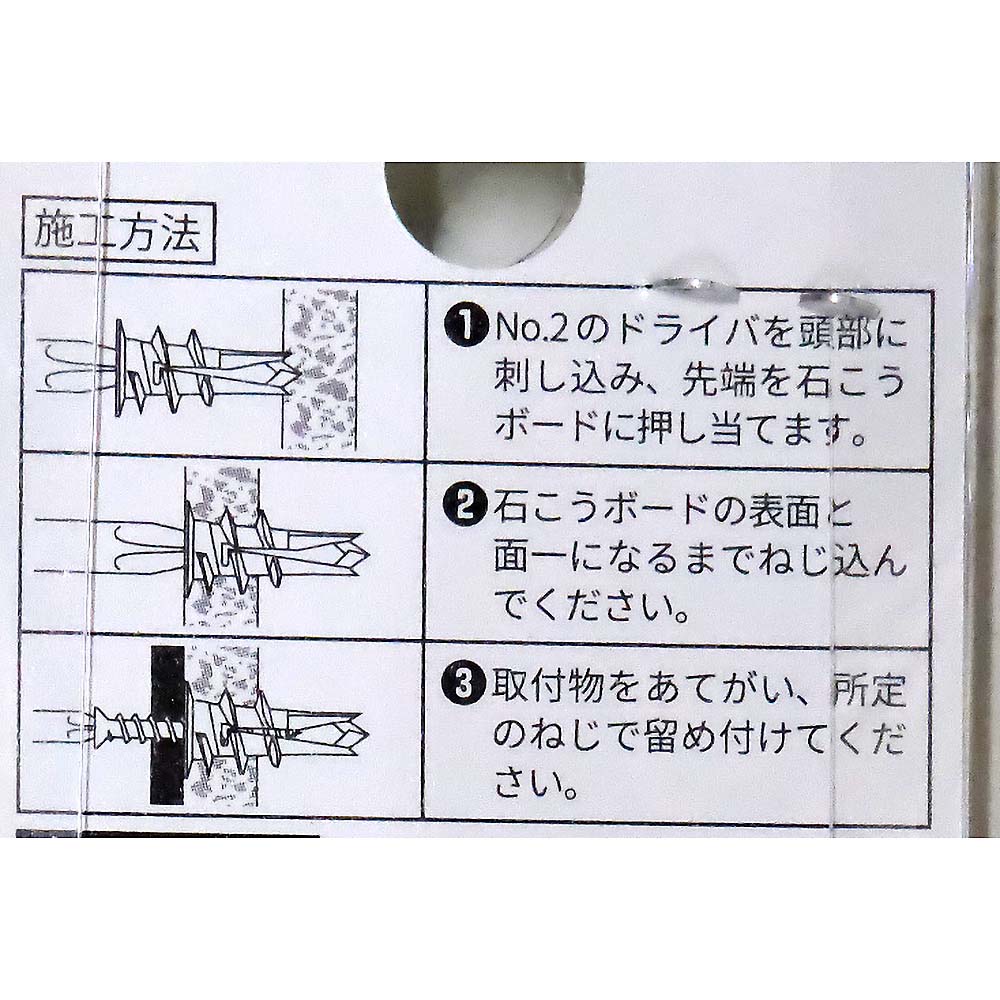 施工方法

❶ No.2のドライバを頭部に刺し込み、先端を石こうボードに押し当てます。

❷ 石こうボードの表面と面一になるまでねじ込んでください。

❸ 取付物をあてがい、所定のねじで留め付けてください。