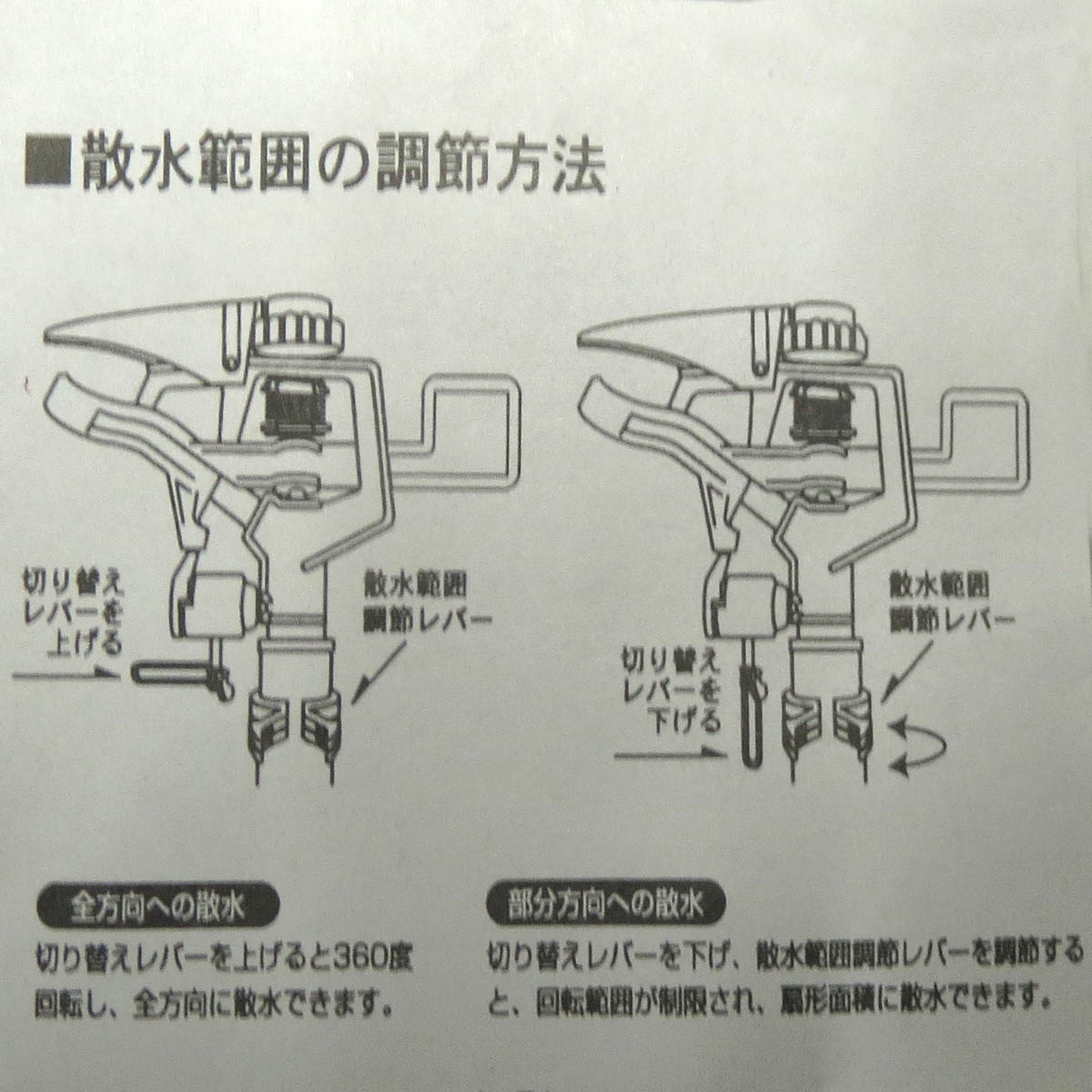 ■散水範囲の調節方法

切り替えレバーを上げる

散水範囲調節レバー

切り替えレバーを下げる

散水範囲調節レバー

全方向への散水

切り替えレバーを上げると360度回転し、全方向に散水できます。

部分方向への散水

切り替えレバーを下げ、散水範囲調節レバーを調節すると、回転範囲が制限され、扇形面積に散水できます。