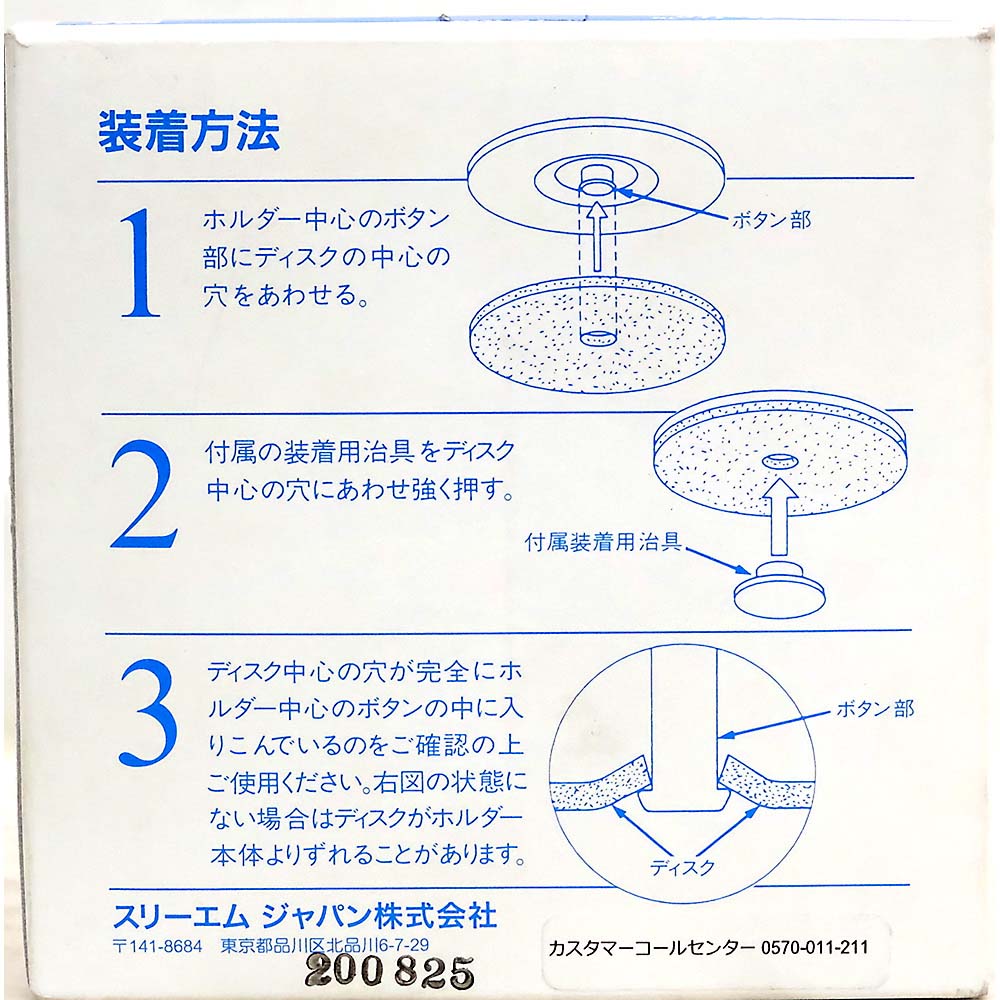 装着方法

1 ホルダー中心のボタン部にディスクの中心の穴をあわせる。

ボタン部

2 付属の装着用治具をディスク中心の穴にあわせ強く押す。

付属装着用治具

3 ディスク中心の穴が完全にホルダー中心のボタンの中に入りこんでいるのをご確認の上ご使用ください。右図の状態にない場合はディスクがホルダー本体よりずれることがあります。

ボタン部

ディスク

スリーエム ジャパン株式会社
〒141-8684 東京都品川区北品川6-7-29

カスタマーコールセンター 0570-011-211

200825