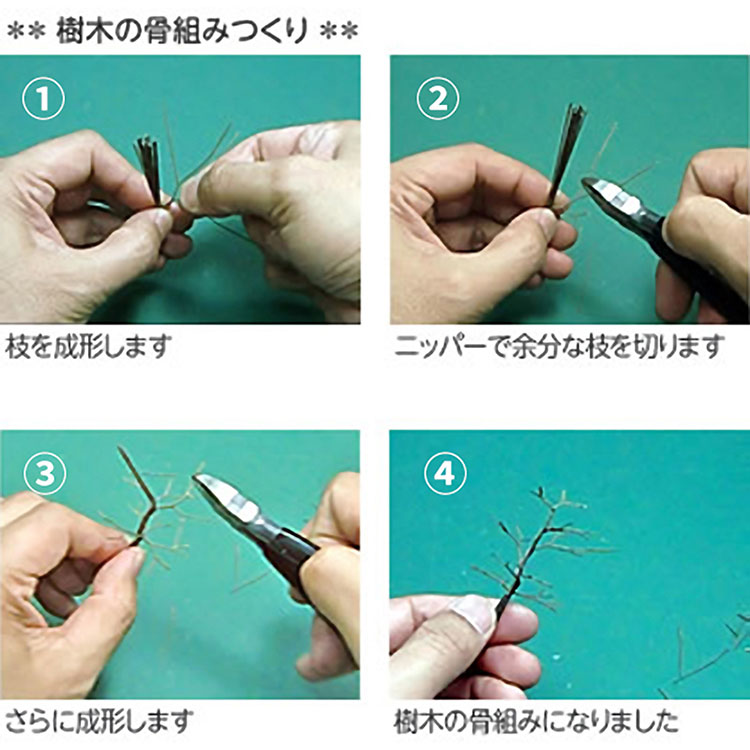 ** 樹木の骨組みつくり **

①

枝を成形します

②

ニッパーで余分な枝を切ります

③

さらに成形します

④

樹木の骨組みになりました